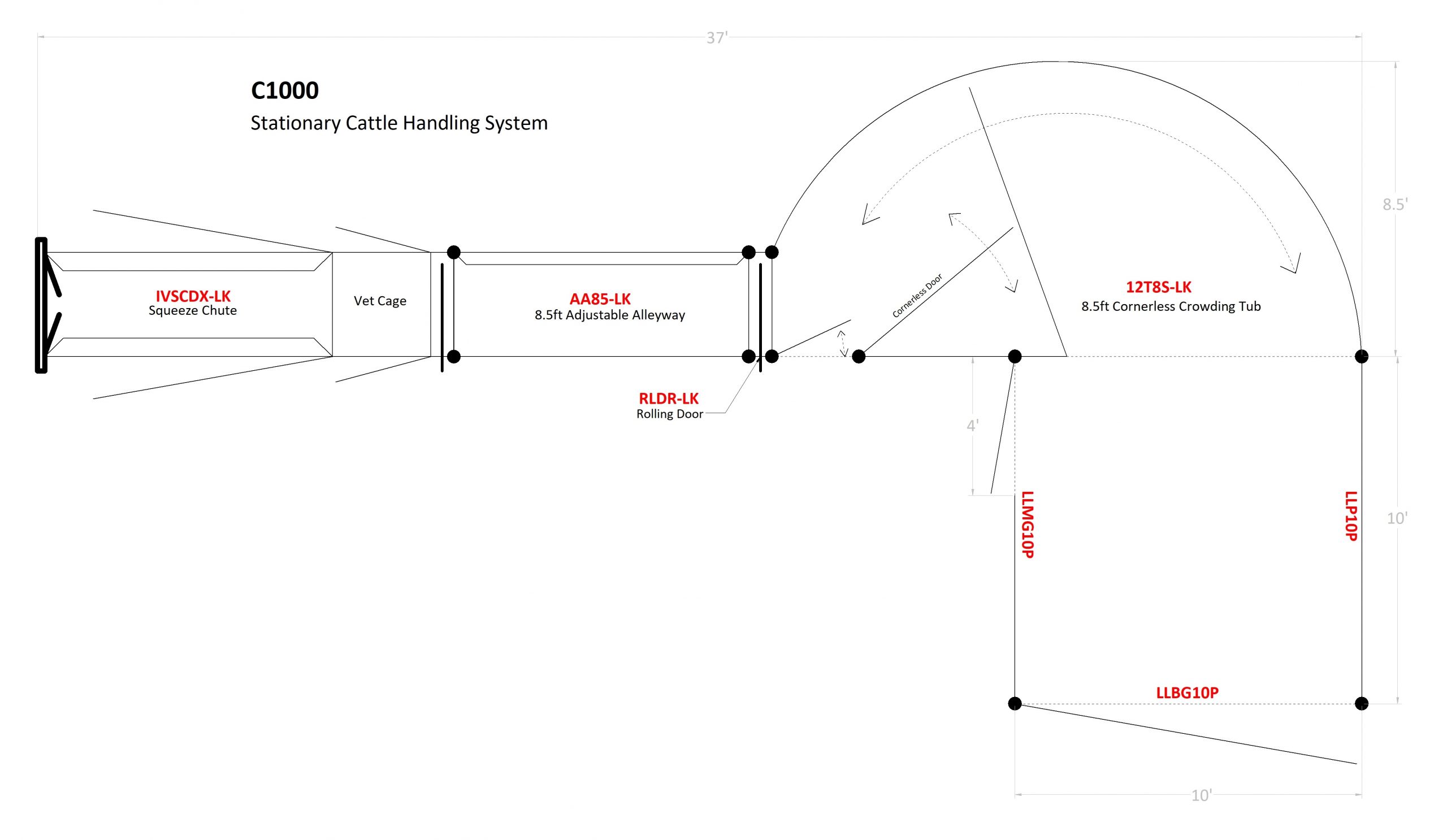 37'

C1000

Stationary Cattle Handling System

8.5'

IVSCDX-LK
Squeeze Chute

Vet Cage

AA85-LK
8.5ft Adjustable Alleyway

Cornerless Door

12T8S-LK
8.5ft Cornerless Crowding Tub

RLDR-LK
Rolling Door

4'

LLMG10P

LLP10P

10'

LLBG10P

10'