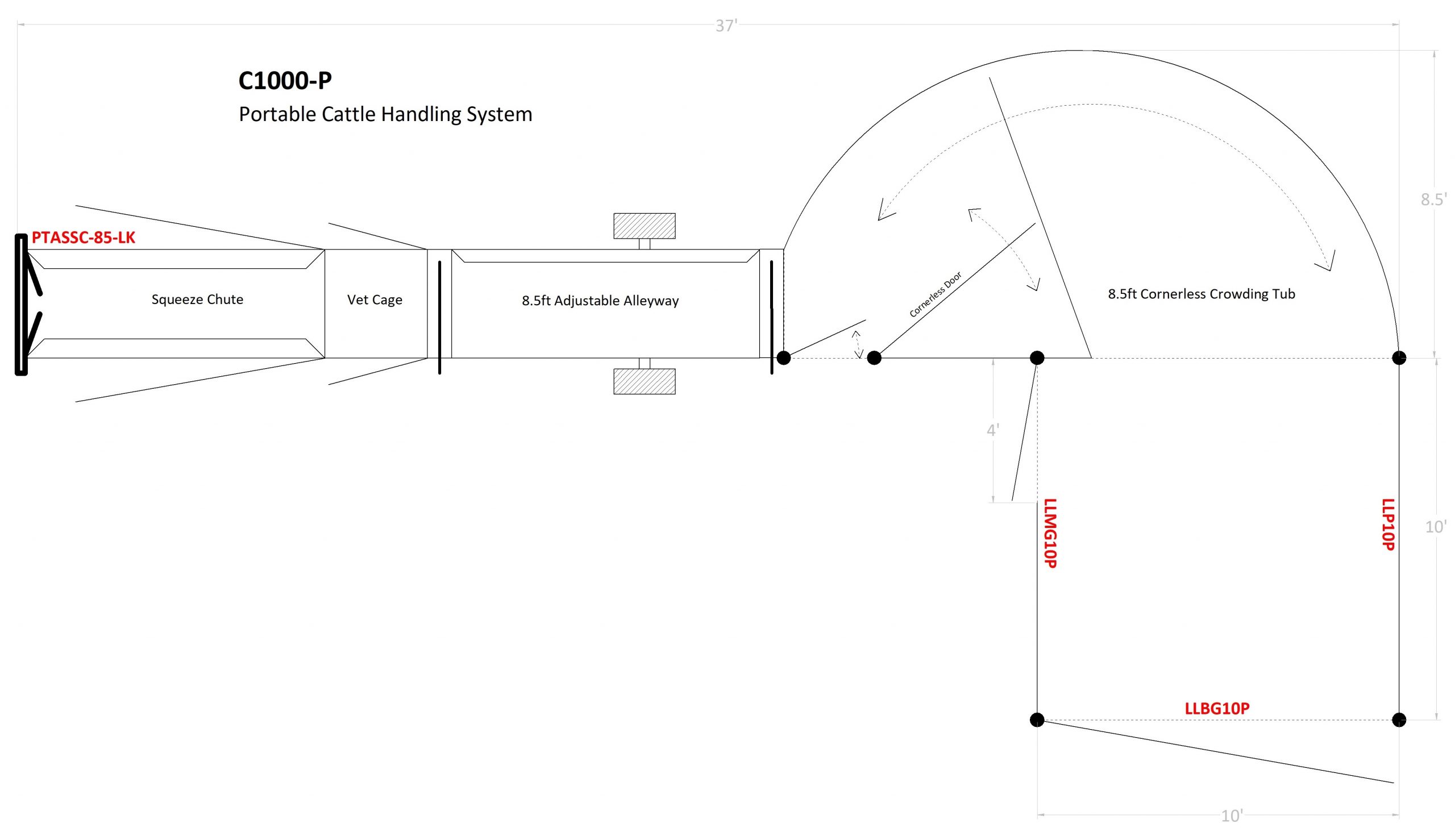 37'

C1000-P
Portable Cattle Handling System

8.5'

PTASSC-85-LK

Squeeze Chute

Vet Cage

8.5ft Adjustable Alleyway

Cornerless Door

8.5ft Cornerless Crowding Tub

4'

LLMG10P

LLP10P

10'

LLBG10P

10'